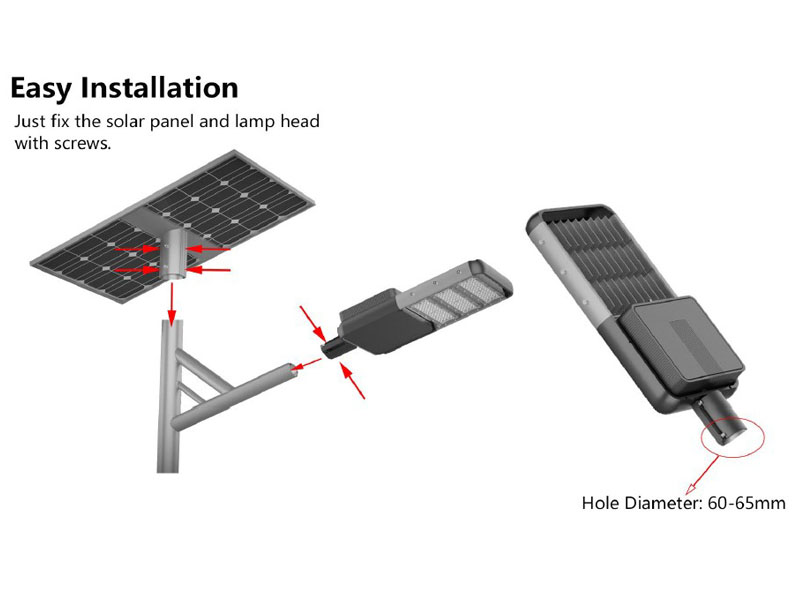 Easy Installation
Just fix the solar panel and lamp head with screws.

Hole Diameter: 60-65mm